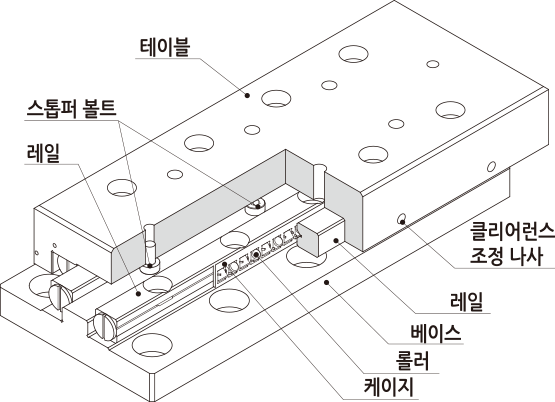 테이블

스톱퍼 볼트

레일

클리어런스 조정 나사

레일

베이스

롤러

케이지