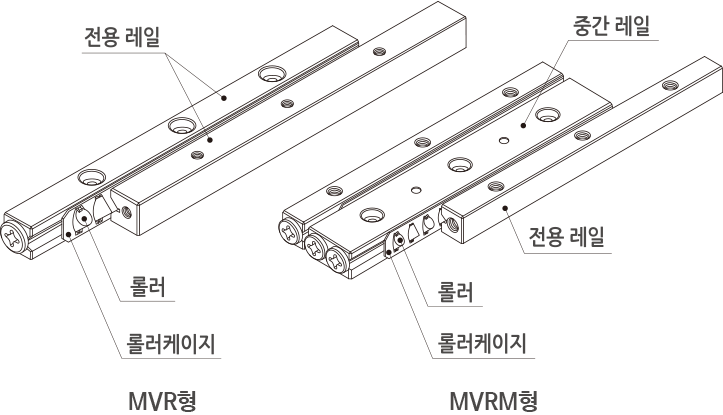 전용 레일

롤러

롤러케이지

MVR형

중간 레일

전용 레일

롤러

롤러케이지

MVRM형